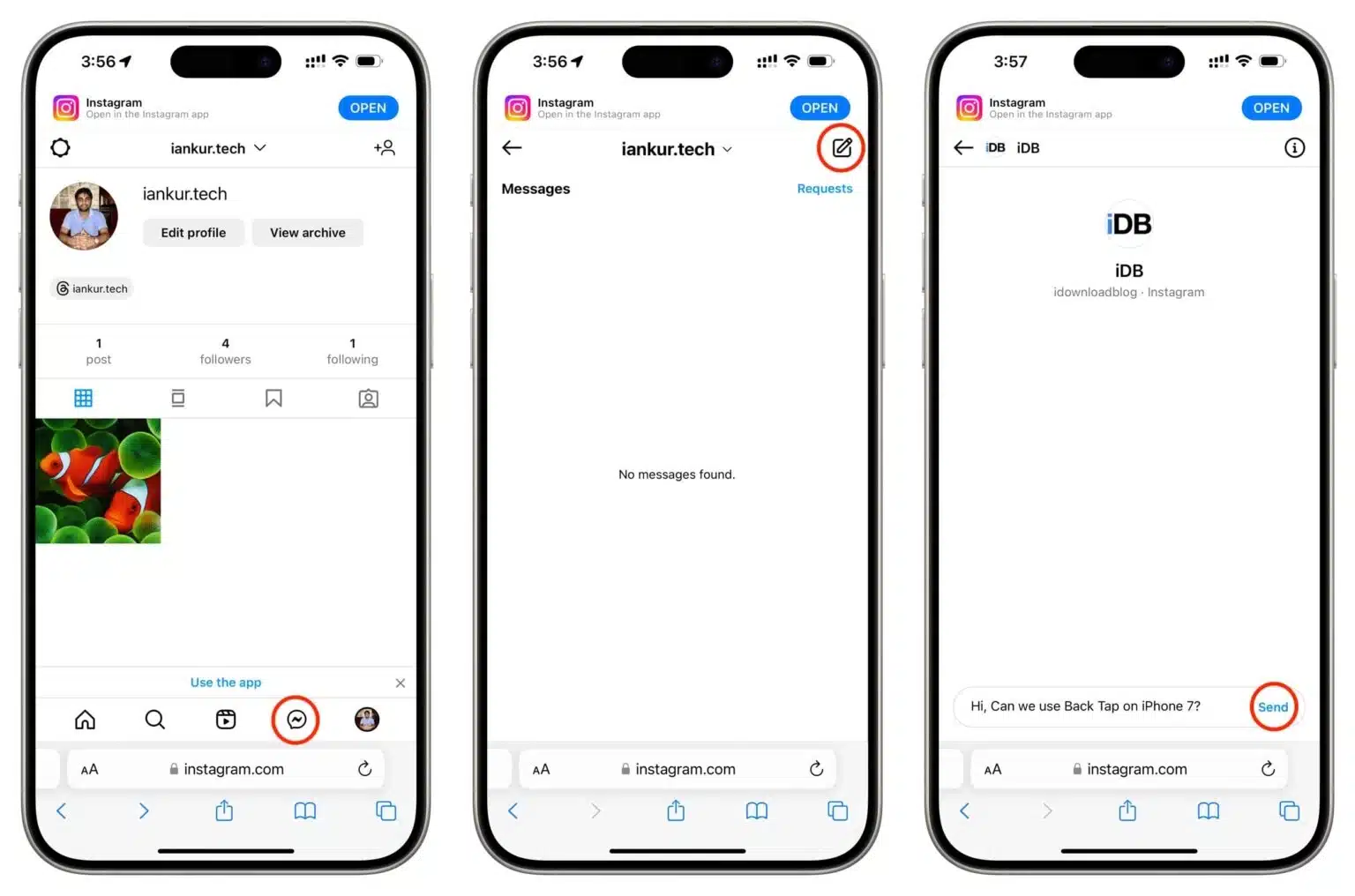 3:56

Instagram
Open in the Instagram app
OPEN

iankur.tech

iankur.tech
Edit profile
View archive

iankur.tech

1
post
4
followers
1
following

Use the app

AA
instagram.com

3:56

Instagram
Open in the Instagram app
OPEN

iankur.tech

Messages
Requests

No messages found.

AA
instagram.com

3:57

Instagram
Open in the Instagram app
OPEN

iDB iDB

iDB
iDB
idownloadblog · Instagram

Hi, Can we use Back Tap on iPhone 7?
Send

AA
instagram.com