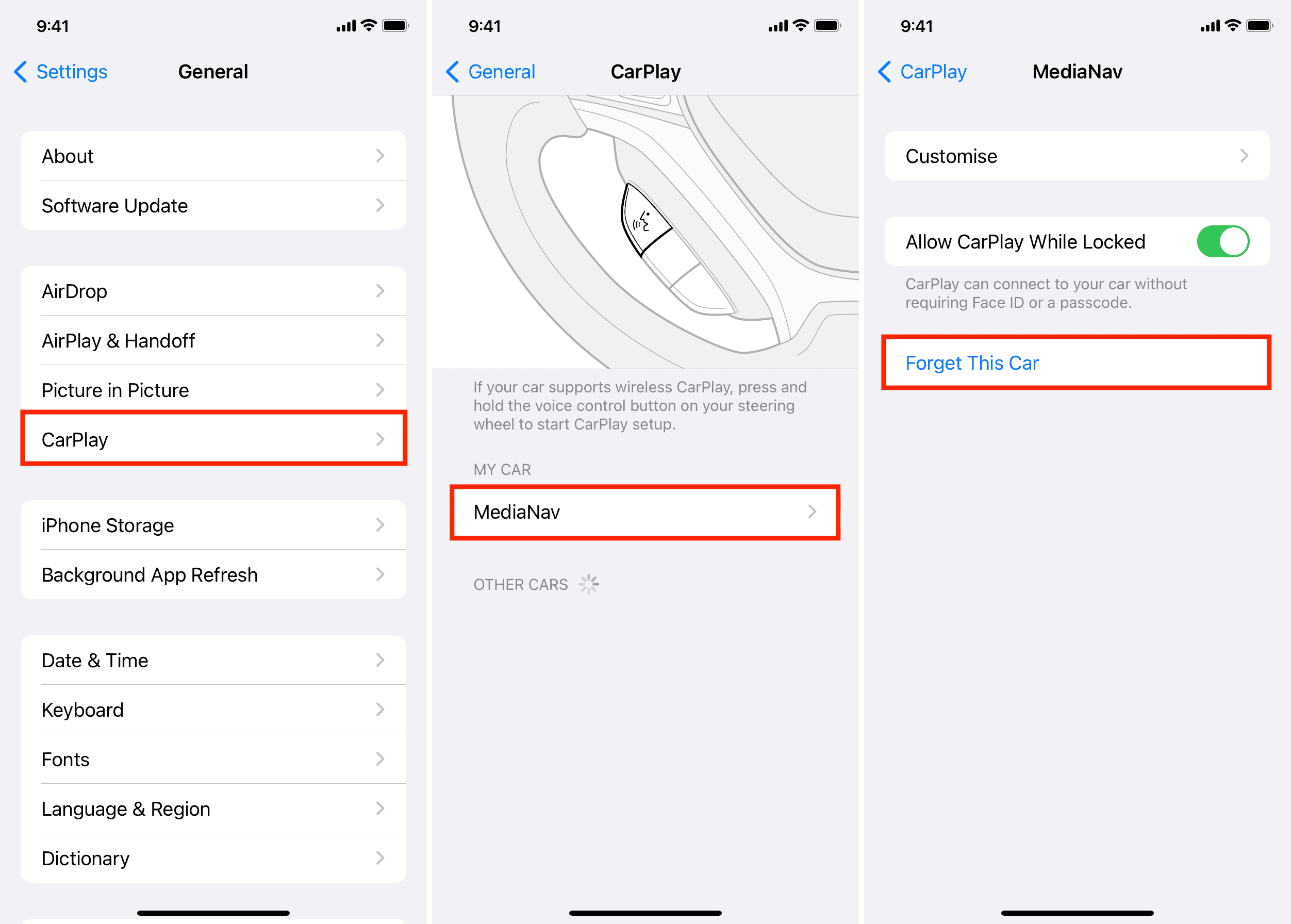 9:41

Settings General

About

Software Update

AirDrop

AirPlay & Handoff

Picture in Picture

CarPlay

iPhone Storage

Background App Refresh

Date & Time

Keyboard

Fonts

Language & Region

Dictionary

9:41

General CarPlay

If your car supports wireless CarPlay, press and hold the voice control button on your steering wheel to start CarPlay setup.

MY CAR

MediaNav

OTHER CARS

9:41

CarPlay MediaNav

Customise

Allow CarPlay While Locked

CarPlay can connect to your car without requiring Face ID or a passcode.

Forget This Car