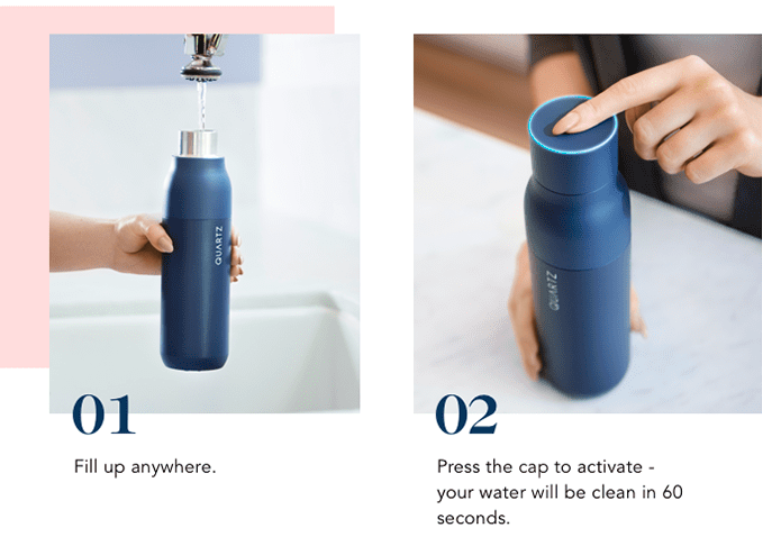 QUARTZ

01

Fill up anywhere.

QUARTZ

02

Press the cap to activate - your water will be clean in 60 seconds.